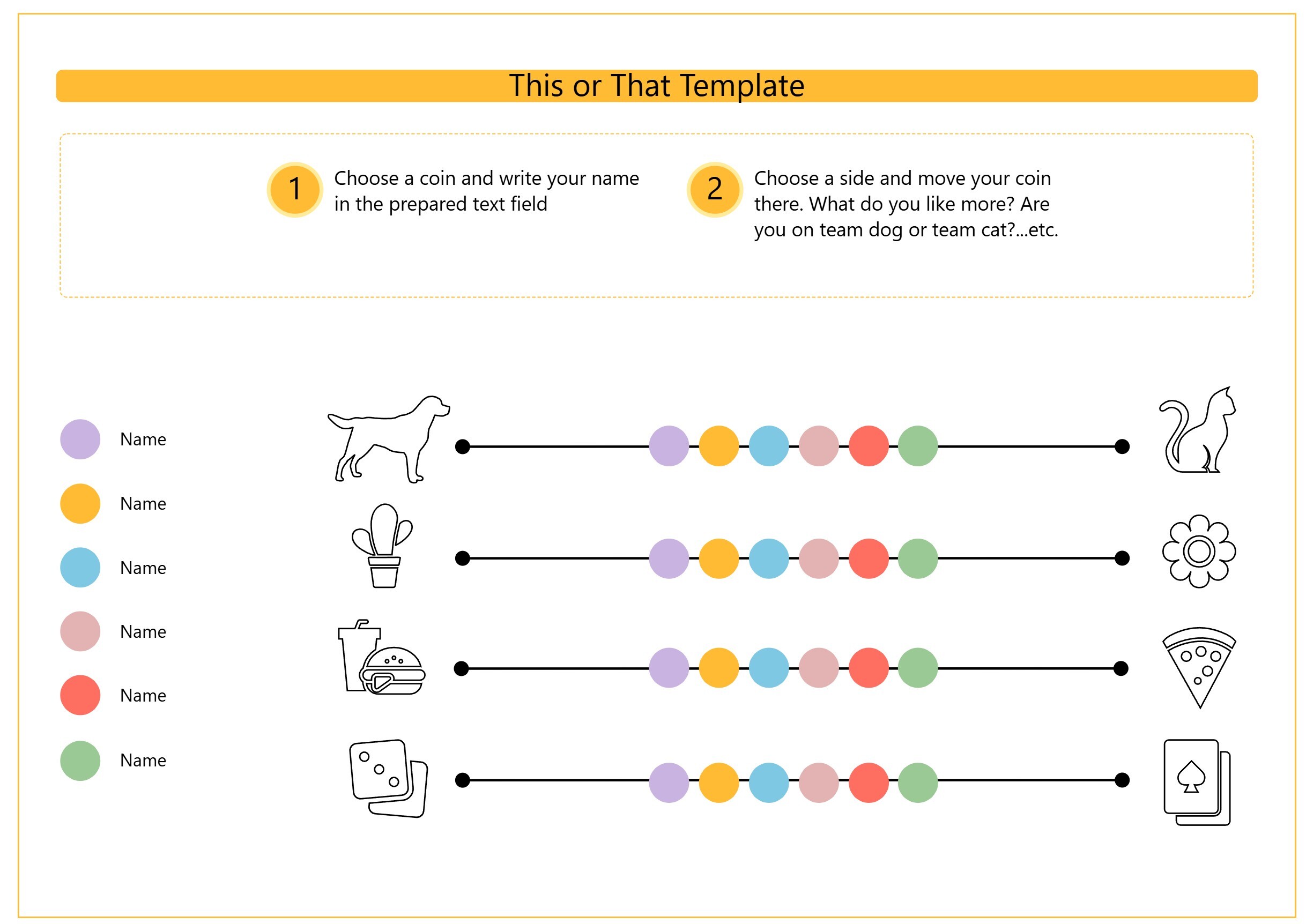 This or That Template

1 Choose a coin and write your name in the prepared text field

2 Choose a side and move your coin there. What do you like more? Are you on team dog or team cat?...etc.

Name

Name

Name

Name

Name

Name